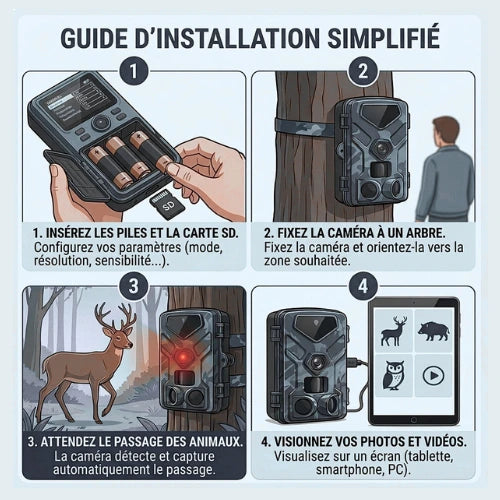 GUIDE D'INSTALLATION SIMPLIFIÉ

1

SD

1. INSÉREZ LES PILES ET LA CARTE SD.
Configurez vos paramètres (mode, résolution, sensibilité...).

2

2. FIXEZ LA CAMÉRA À UN ARBRE.
Fixez la caméra et orientez-la vers la zone souhaitée.

3

3. ATTENDEZ LE PASSAGE DES ANIMAUX.
La caméra détecte et capture automatiquement le passage.

4

4. VISIONNEZ VOS PHOTOS ET VIDÉOS.
Visualisez sur un écran (tablette, smartphone, PC).